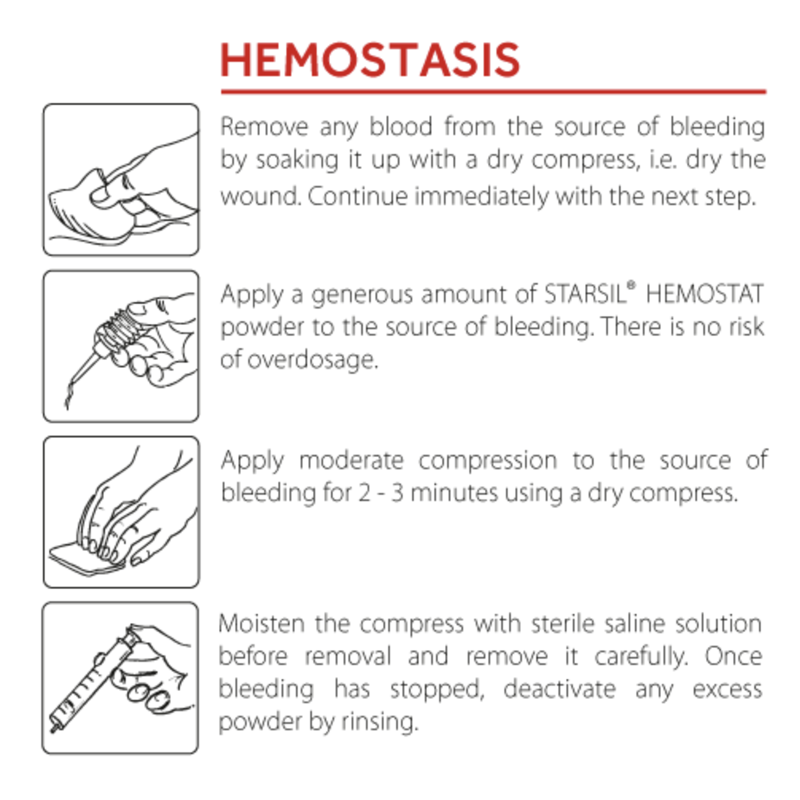 HEMOSTASIS

Remove any blood from the source of bleeding by soaking it up with a dry compress, i.e. dry the wound. Continue immediately with the next step.

Apply a generous amount of STARSIL® HEMOSTAT powder to the source of bleeding. There is no risk of overdosage.

Apply moderate compression to the source of bleeding for 2 - 3 minutes using a dry compress.

Moisten the compress with sterile saline solution before removal and remove it carefully. Once bleeding has stopped, deactivate any excess powder by rinsing.